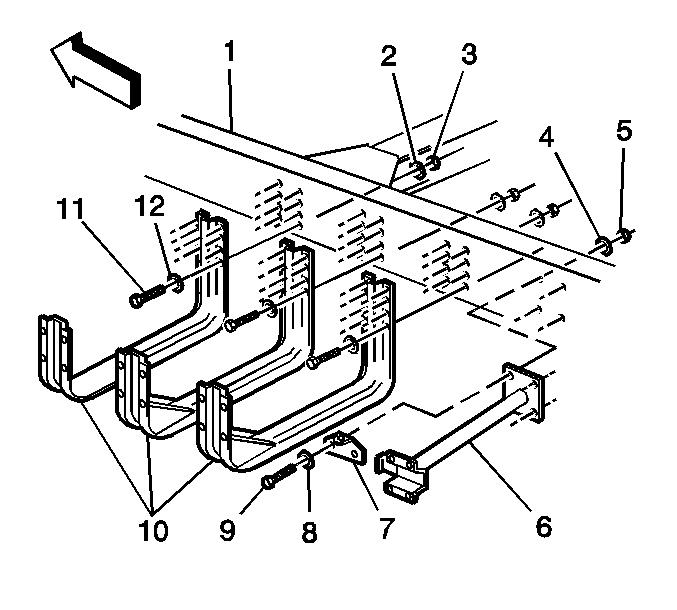 1
2
3
4
5
11
12
10
9
8
7
6