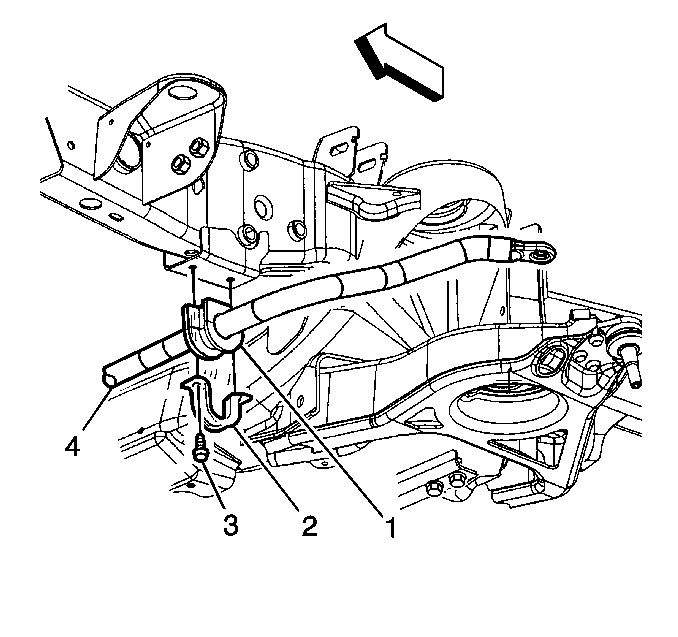 4
3
2
1