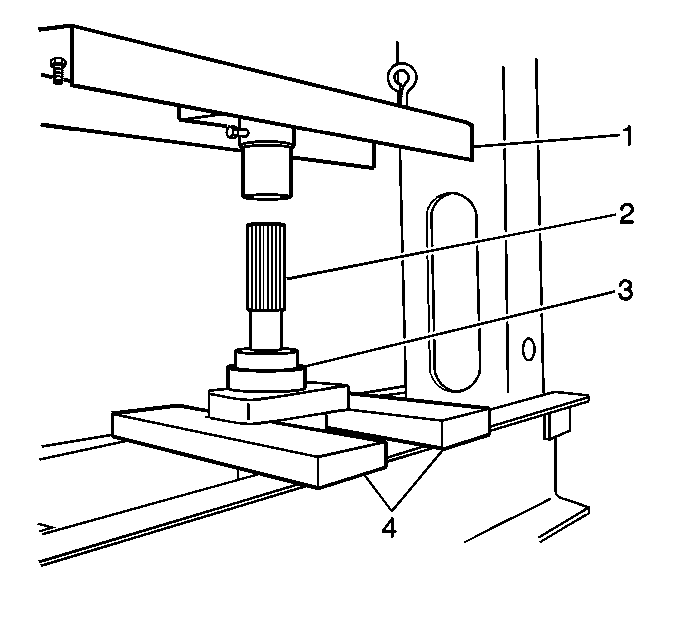 1
2
3
4