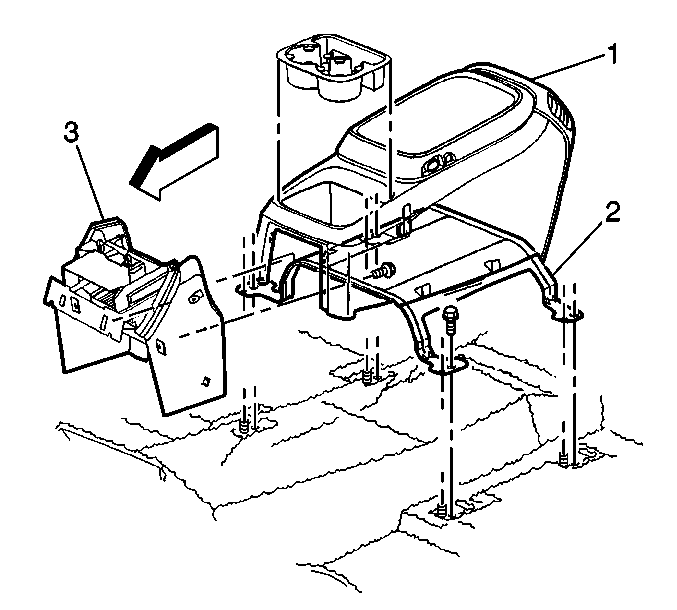 1
3
2