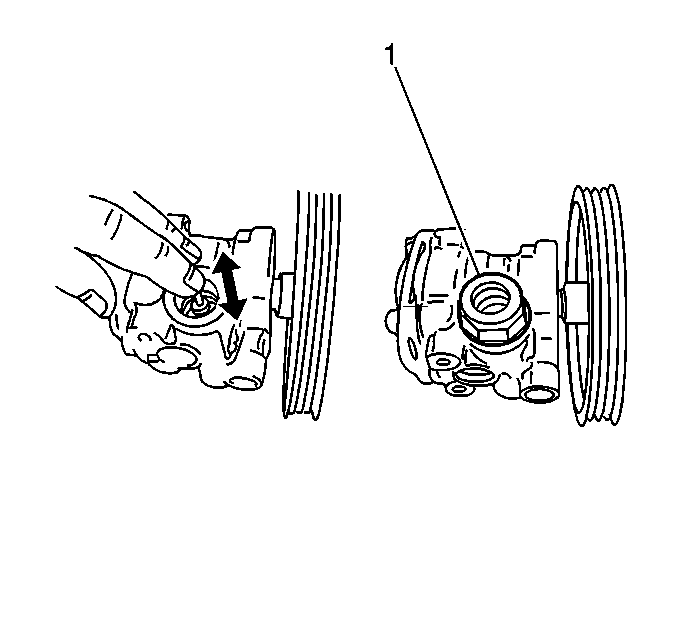 1