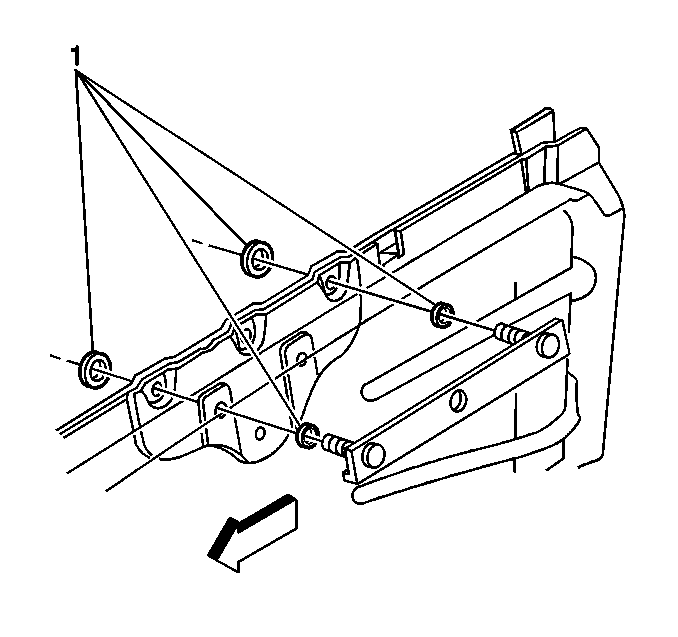 1