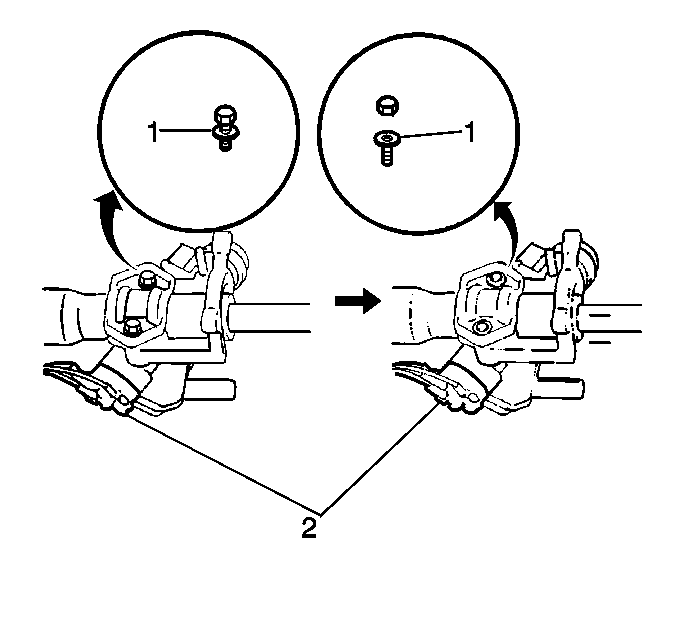 1
1
2