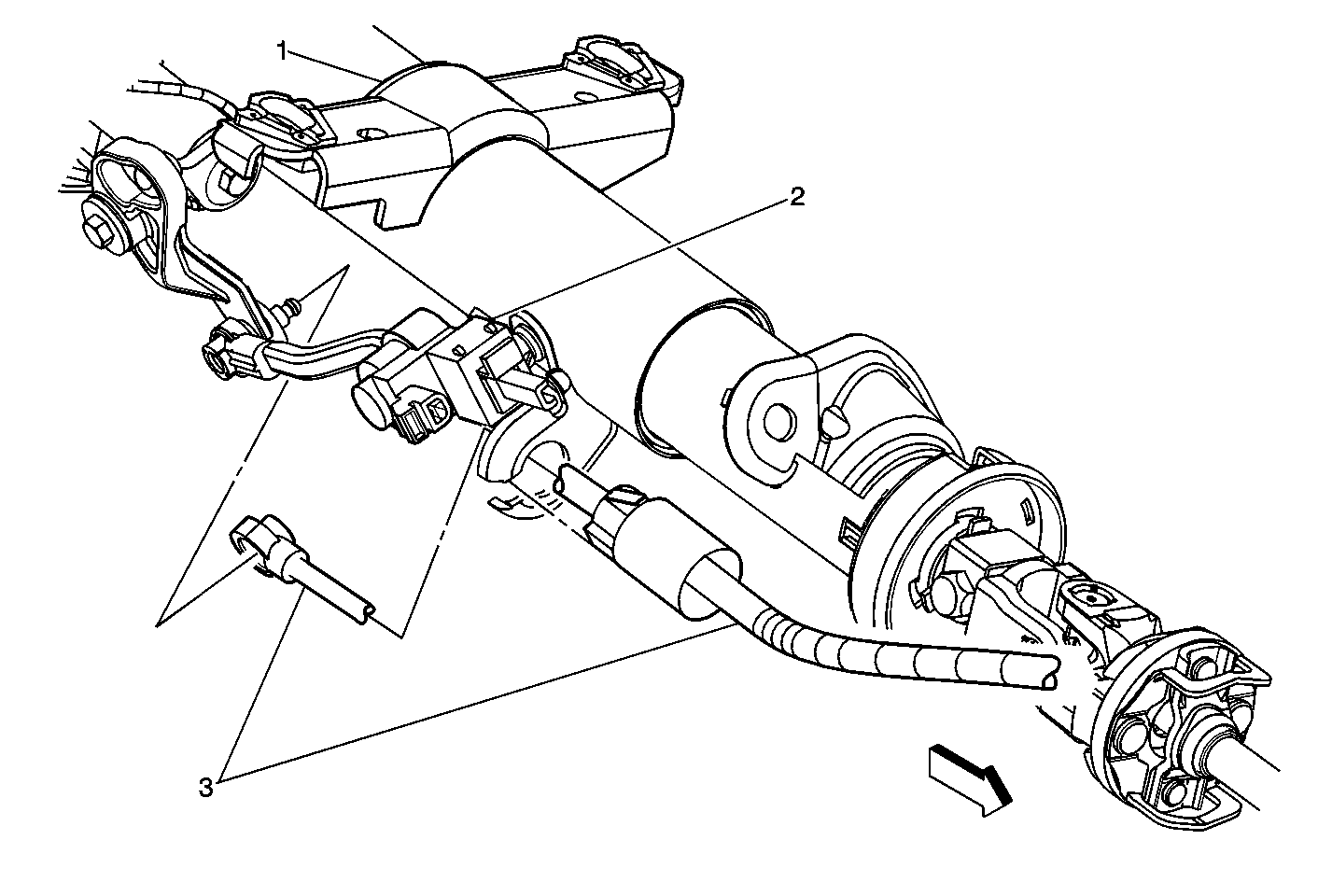 1
2
3