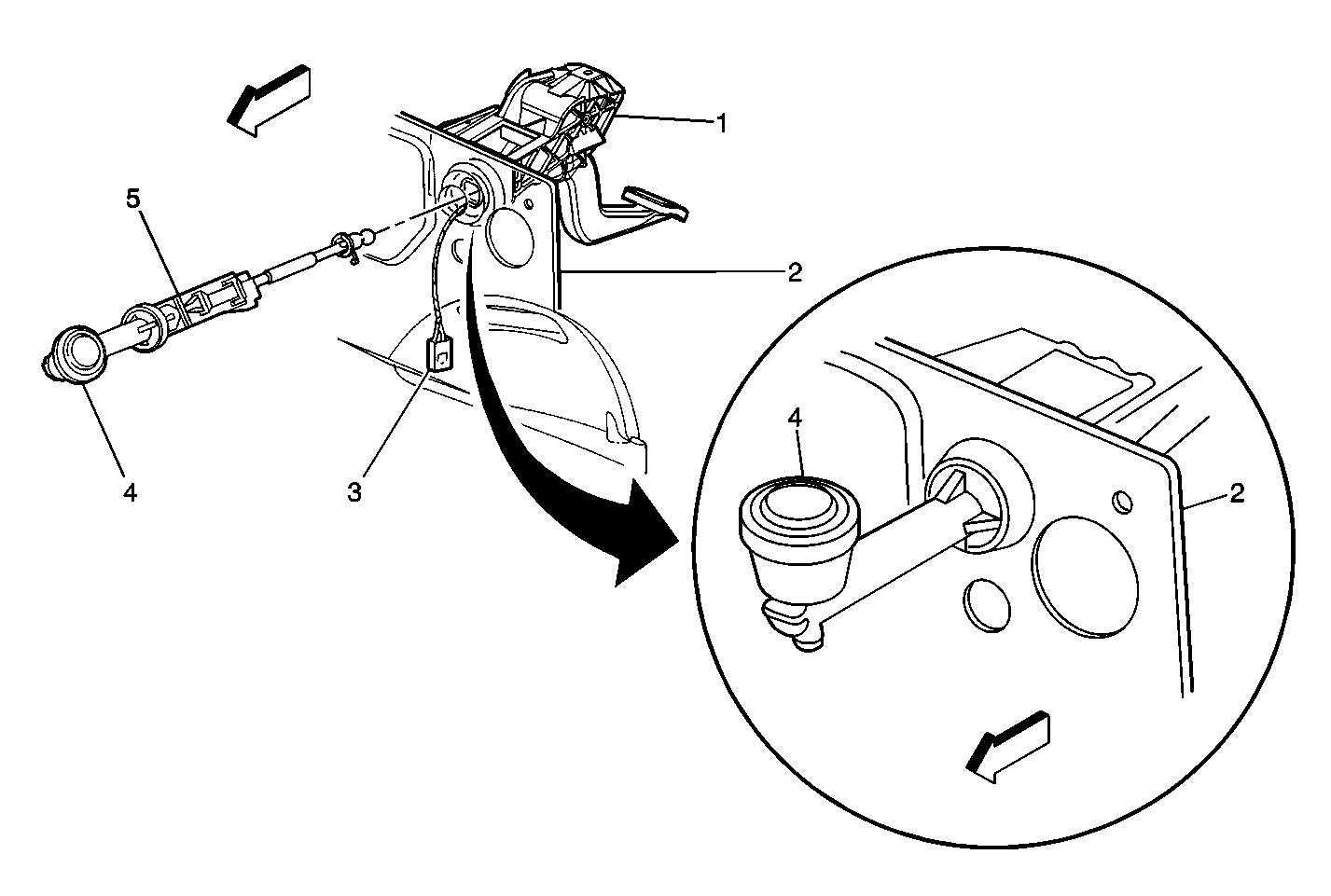 1
5
2
4
3
4
2