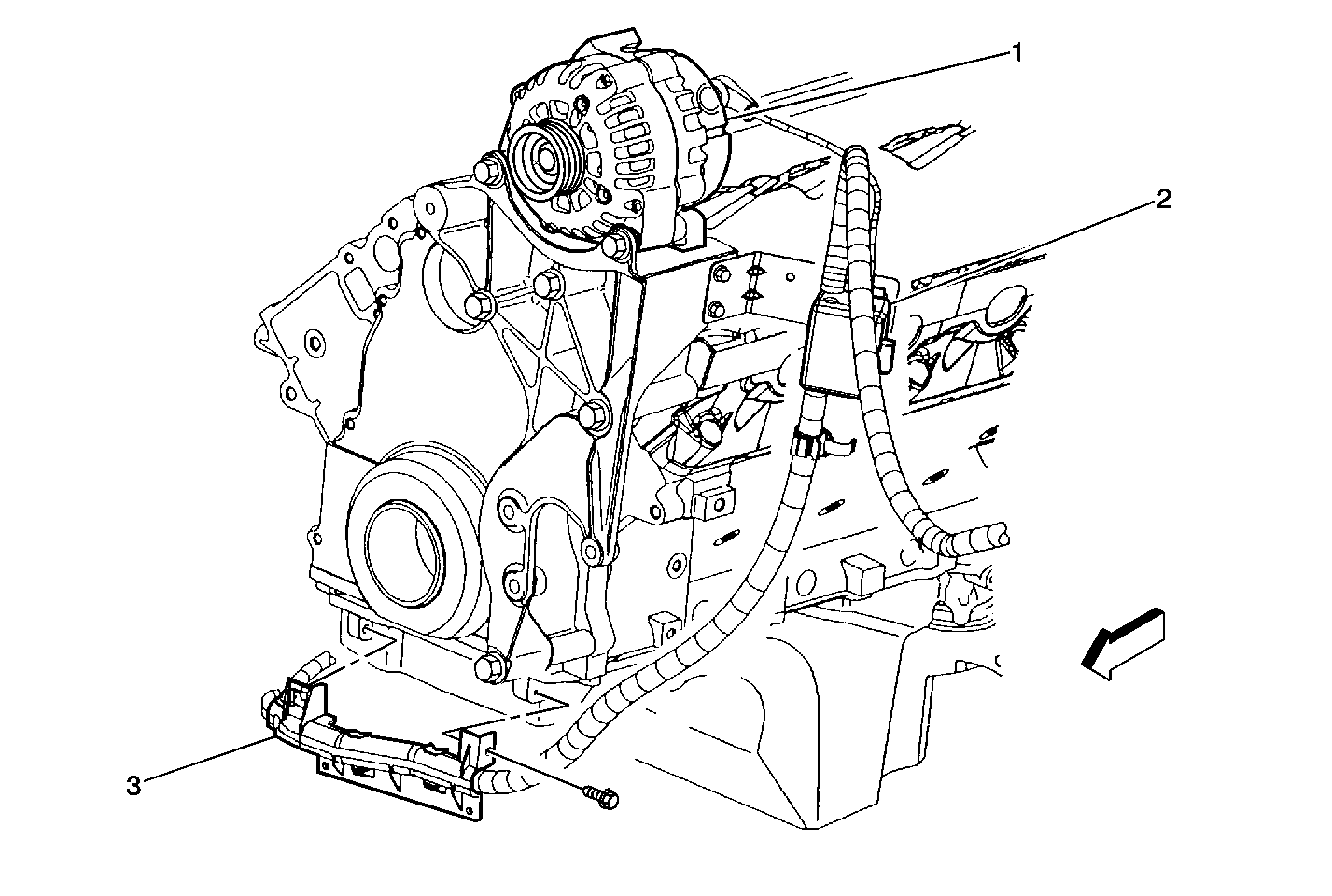 1
2
3