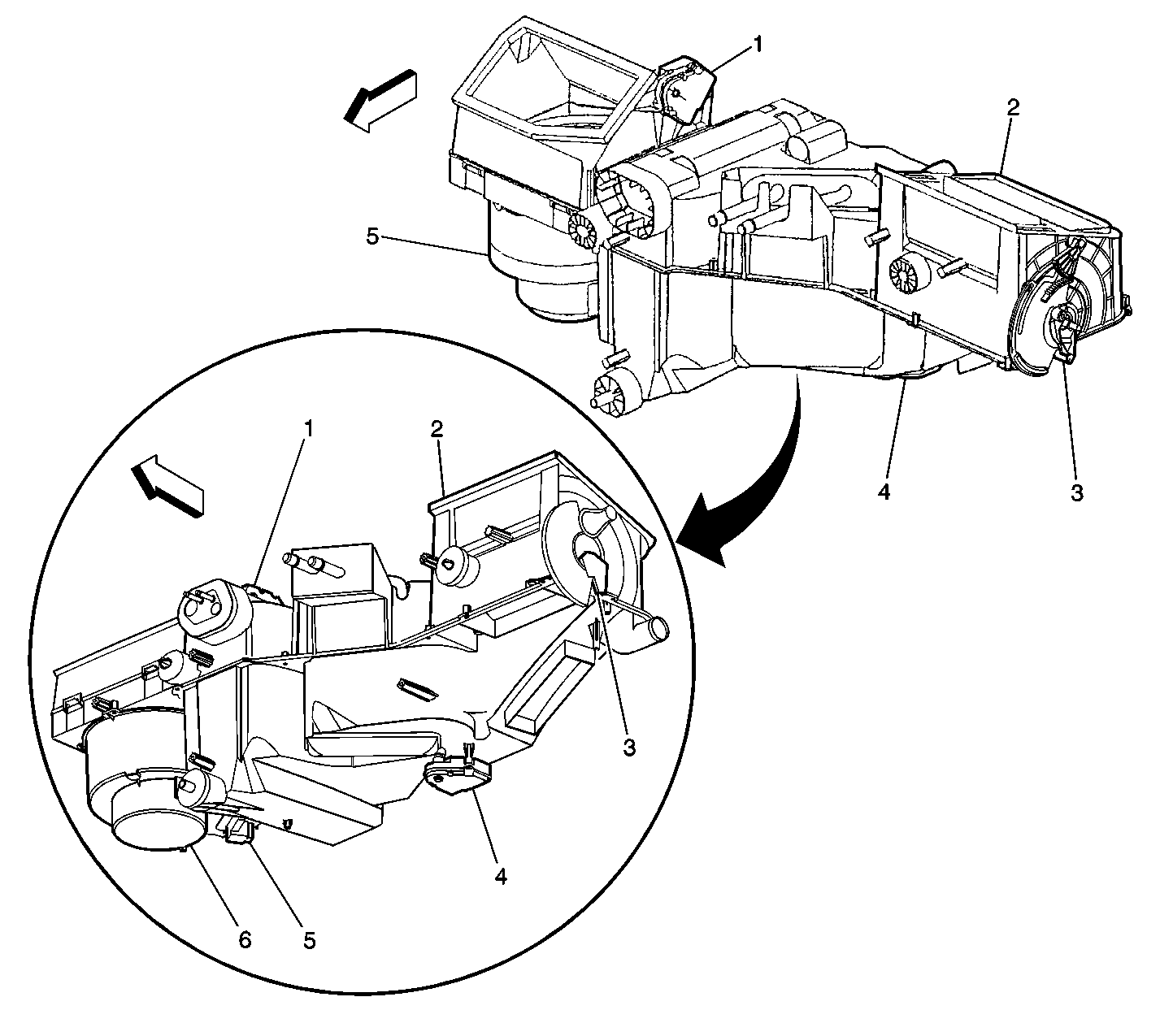 1
2
5
4
3
1
2
3
4
6
5