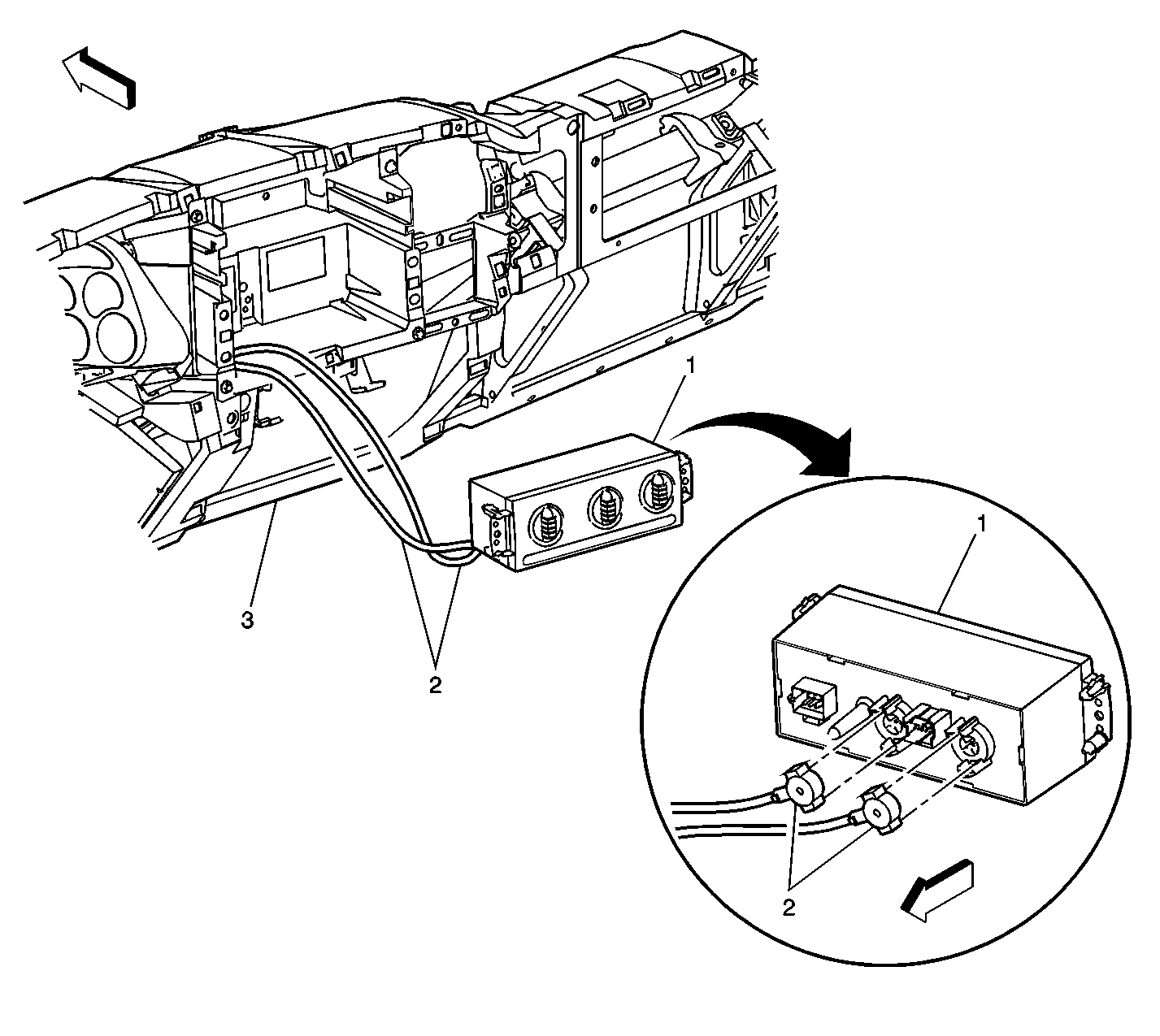 1
3
2
1
2