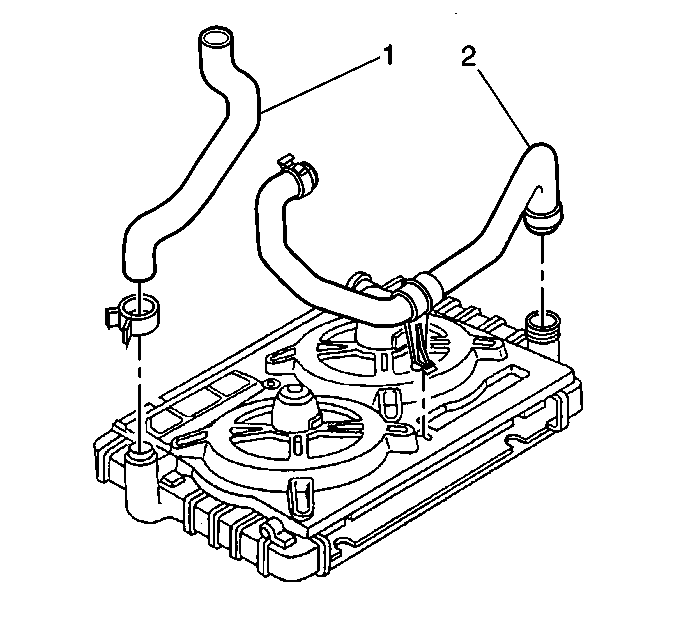 1
2