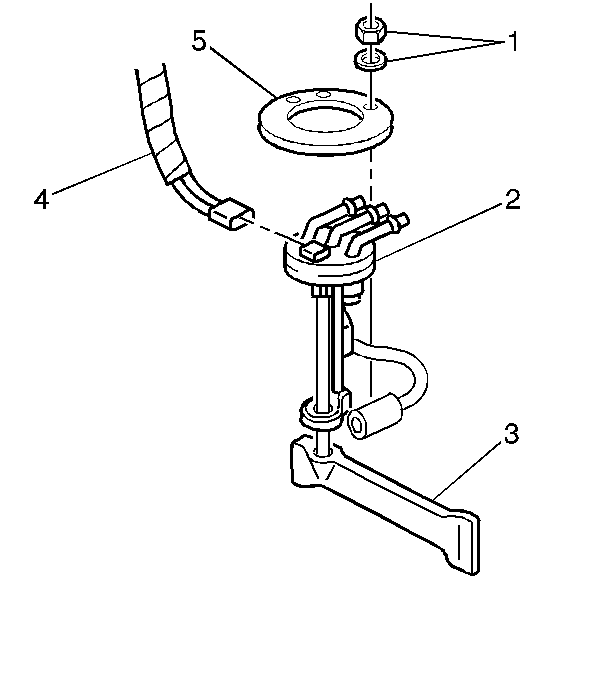 5
1
4
2
3