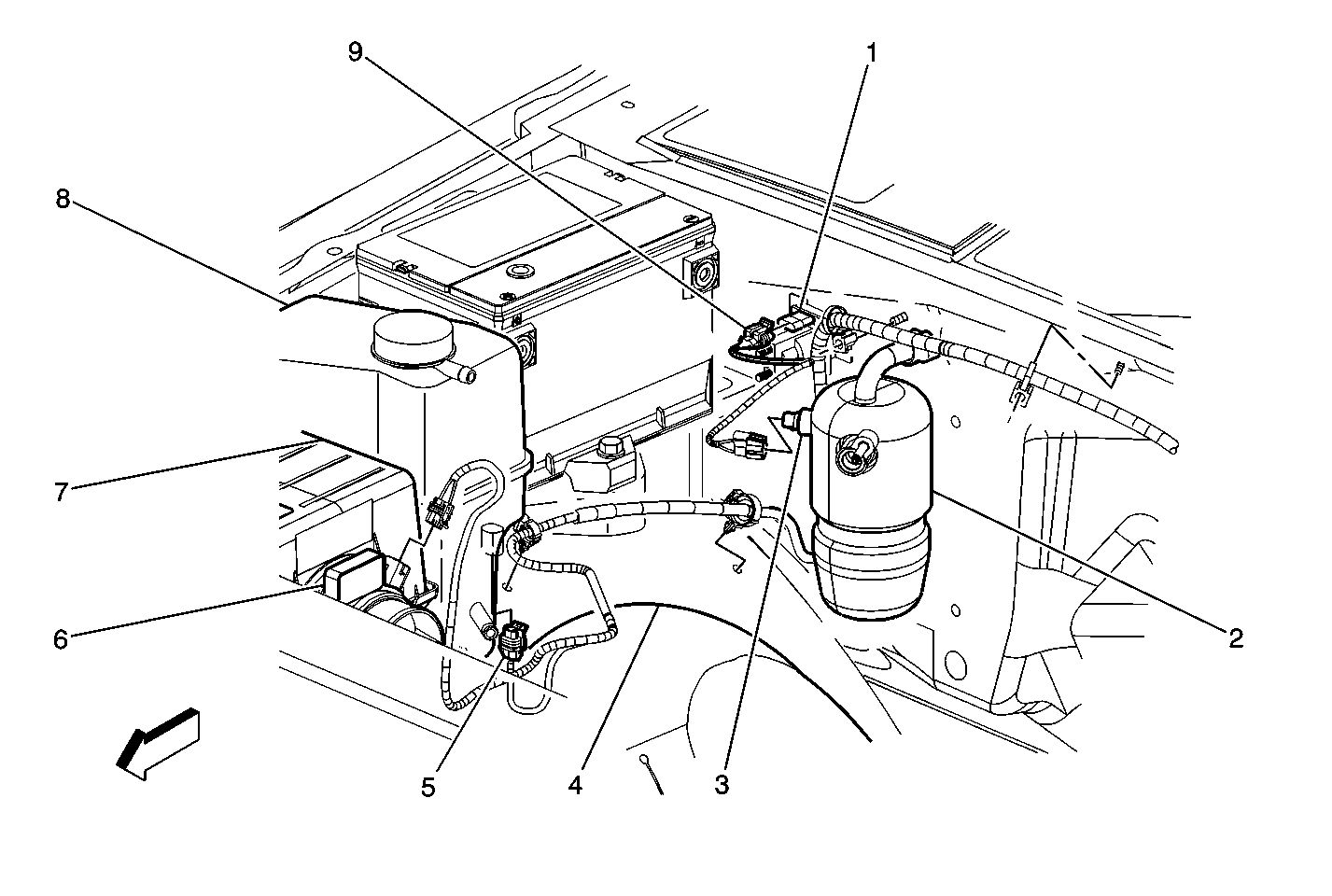 9
1
8
7
6
2
5
4
3