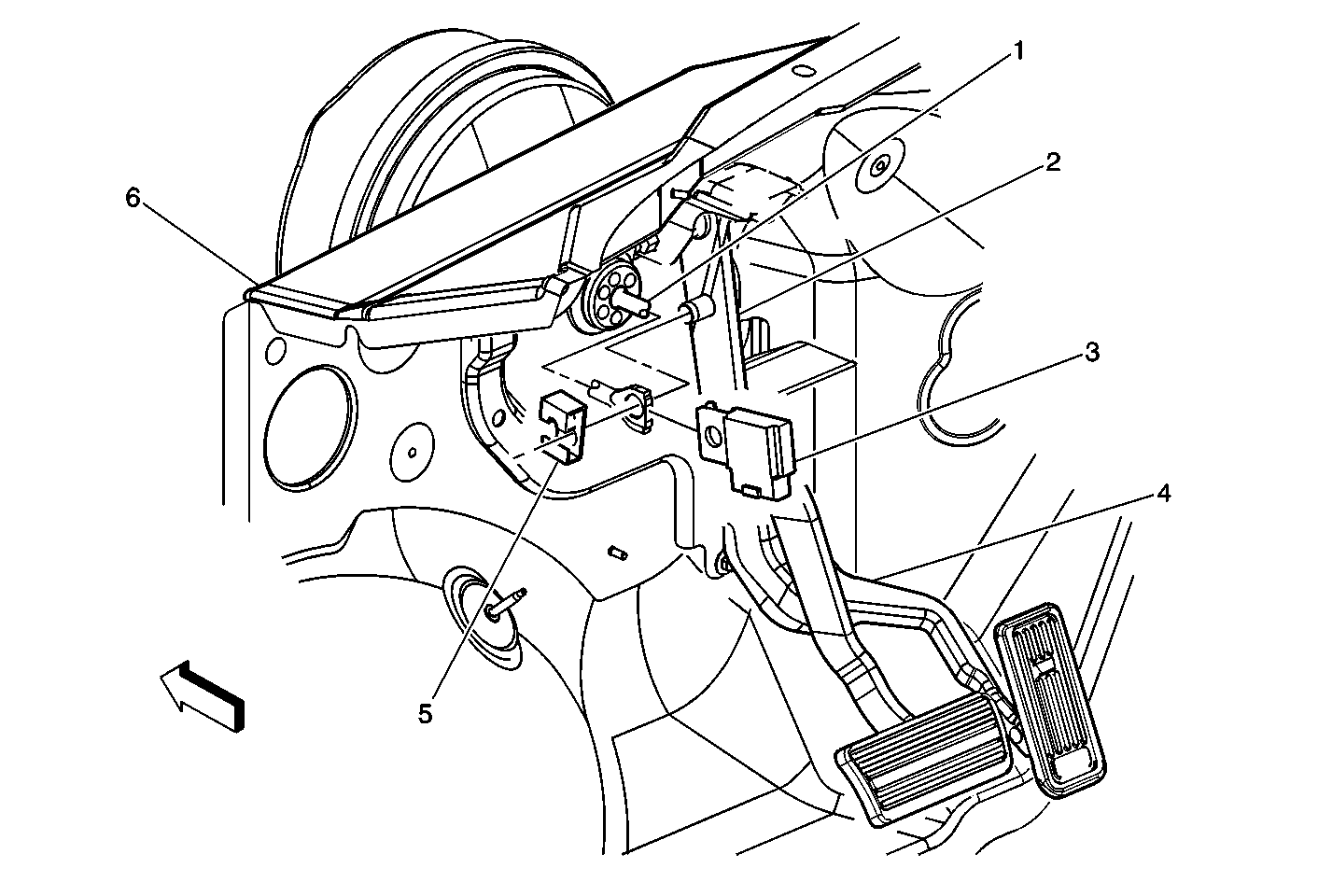 1
2
6
3
4
5