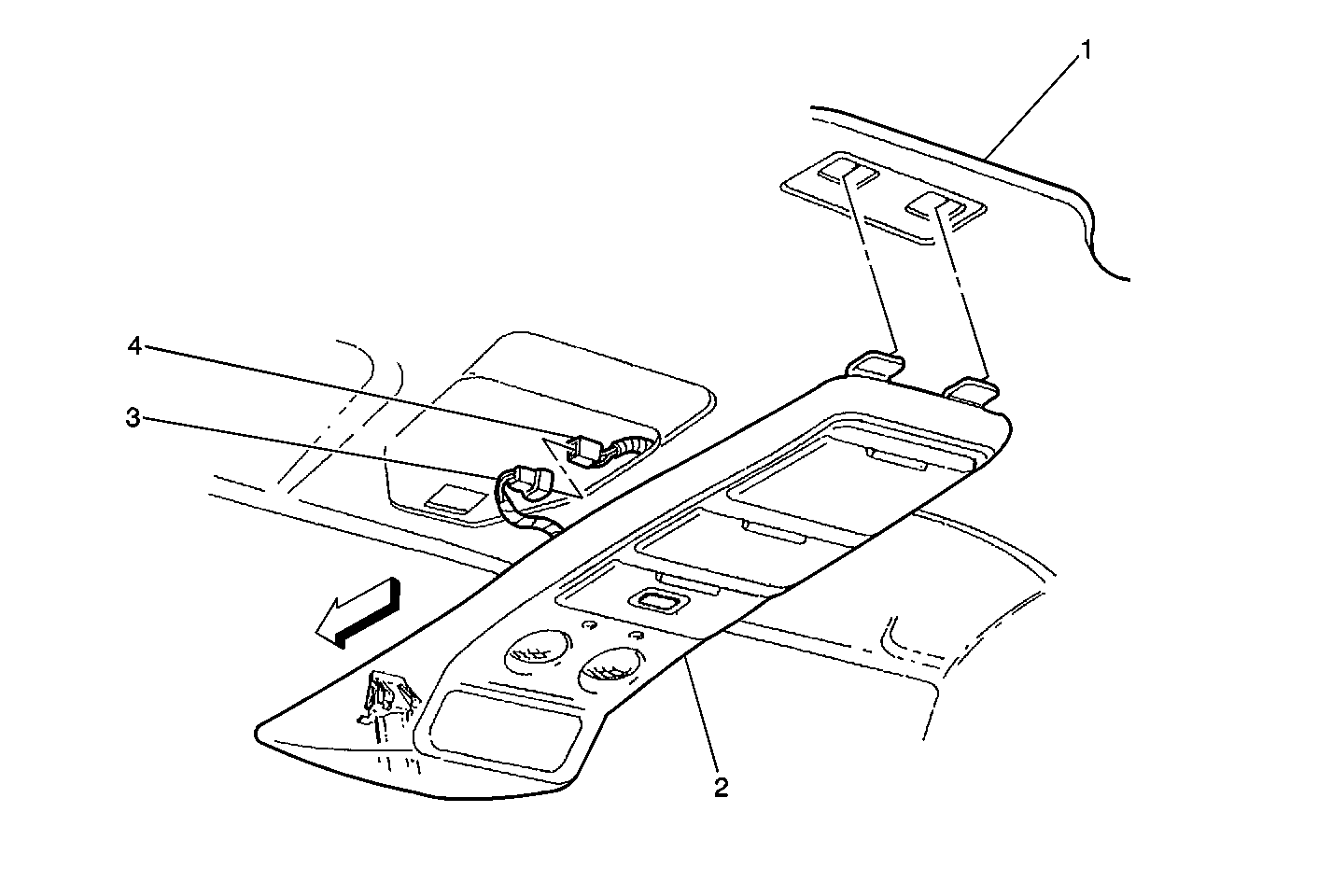 1
4
3
2