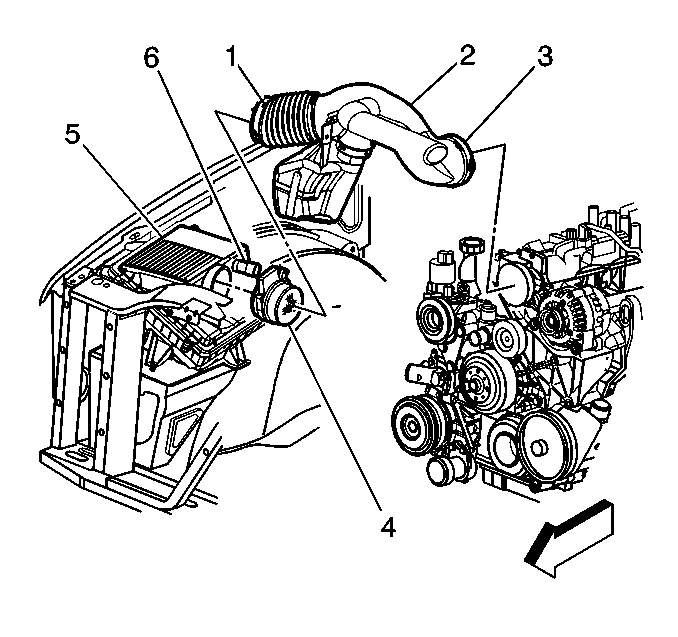 6
1
2
3
5
4