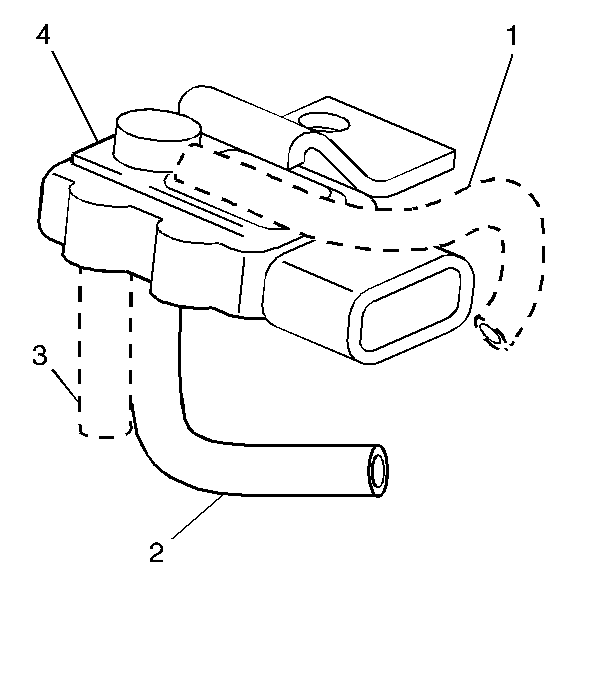 4
1
3
2