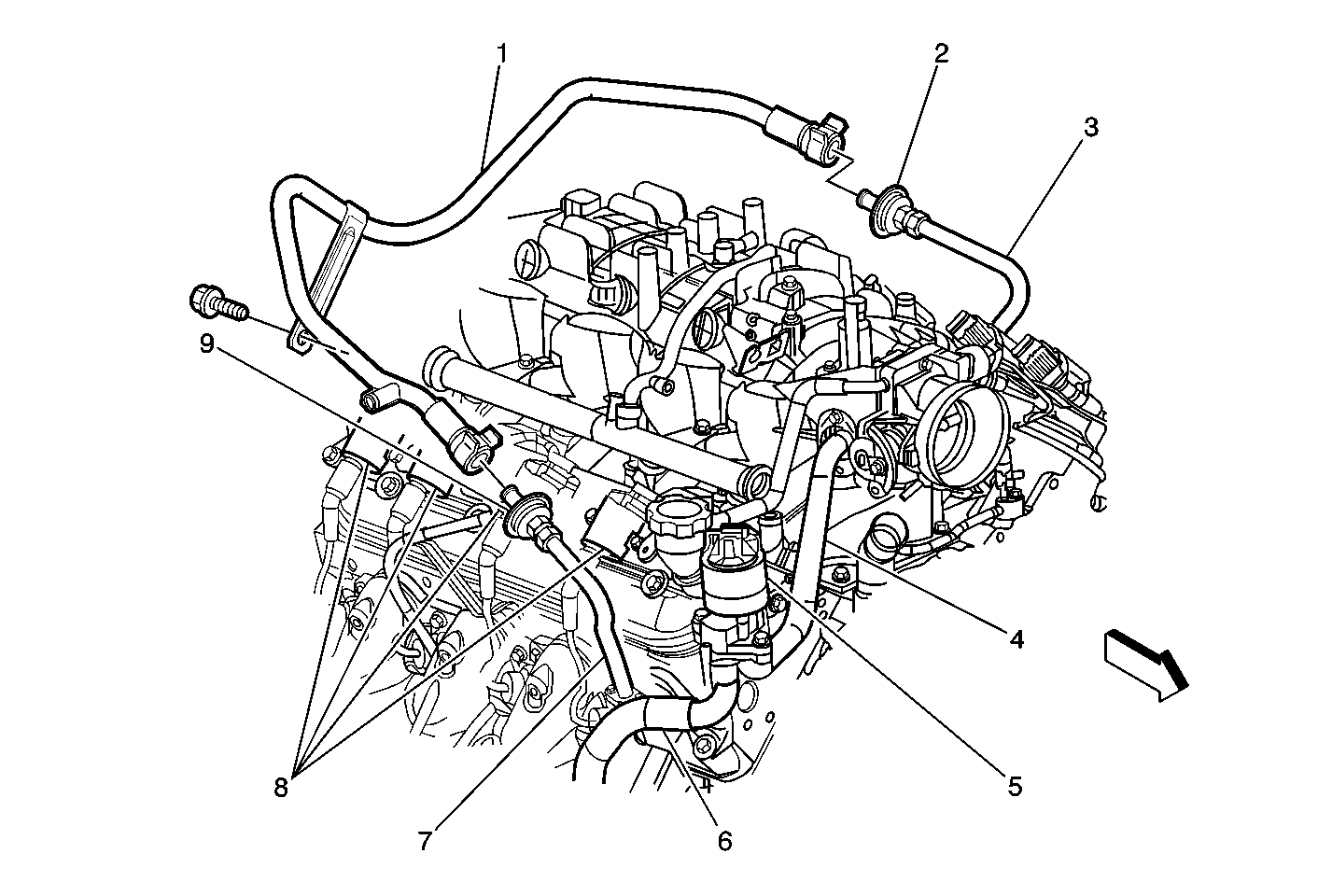 1
2
3
9
4
5
8
7
6