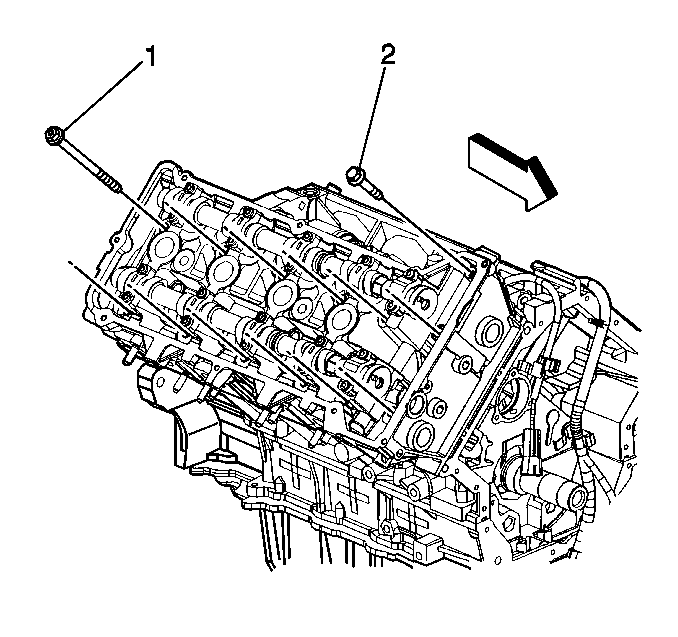 1

2