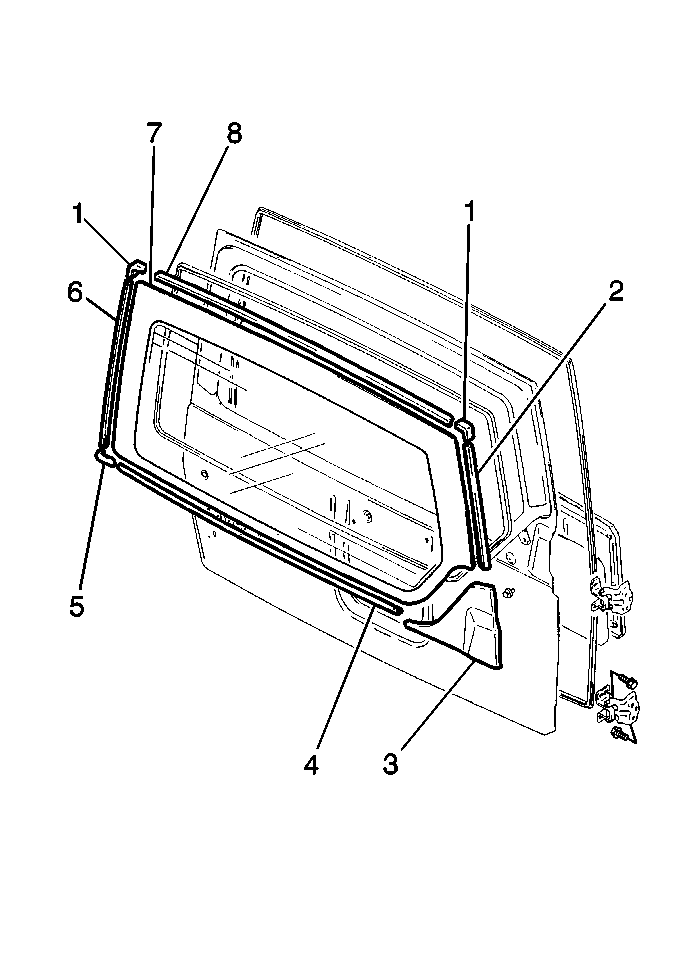 7
8
1
1
6
2
5
4
3