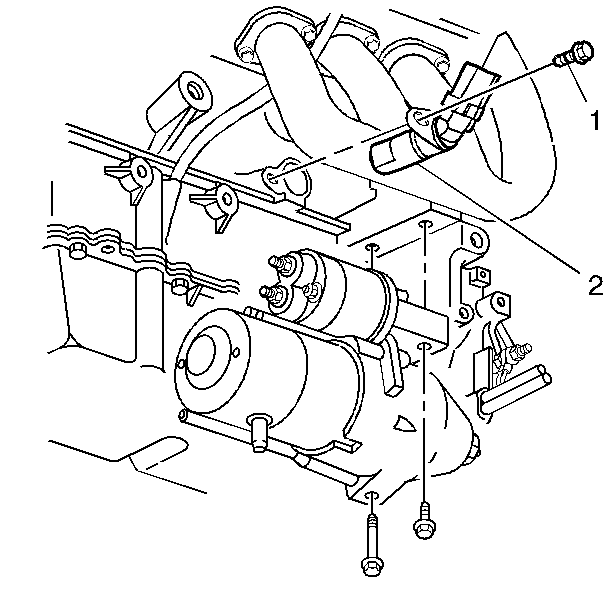 1

2