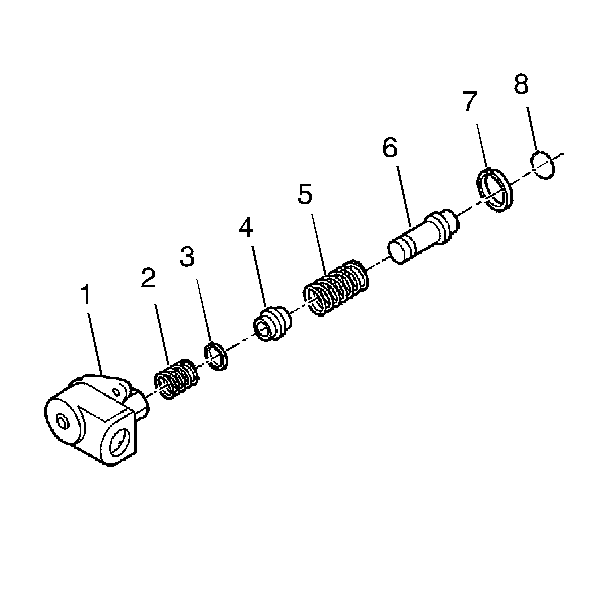 1
2
3
4
5
6
7
8