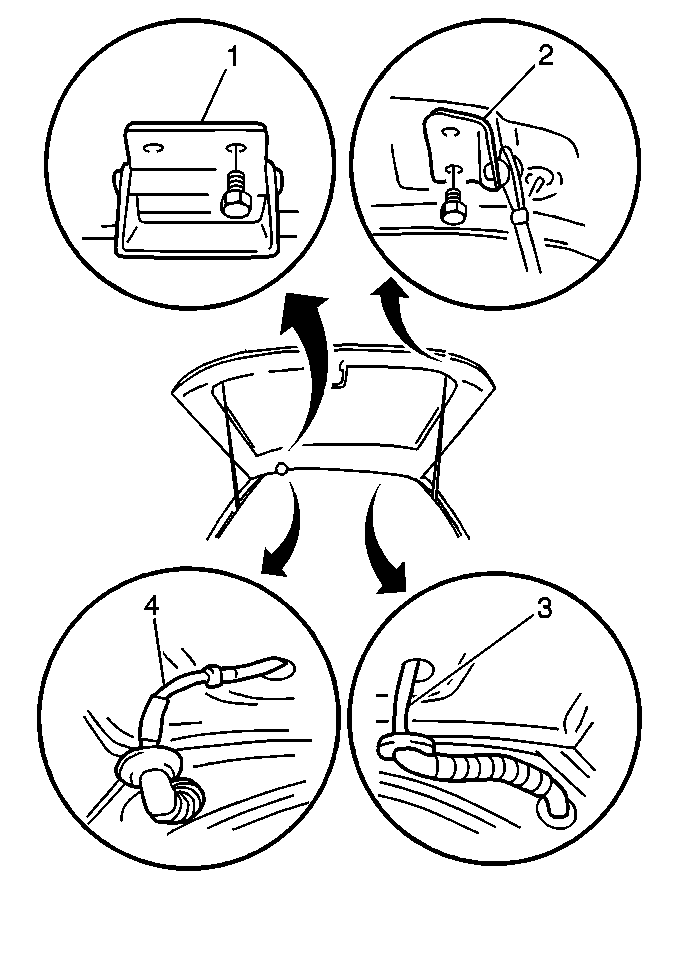 1
2
4
3