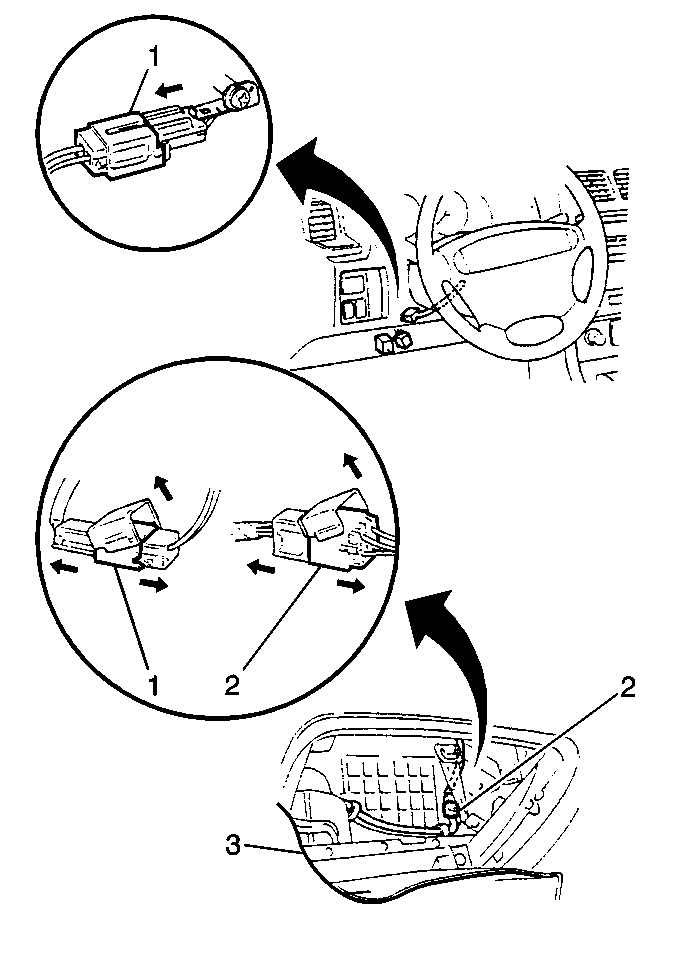 1

1

2

2

3