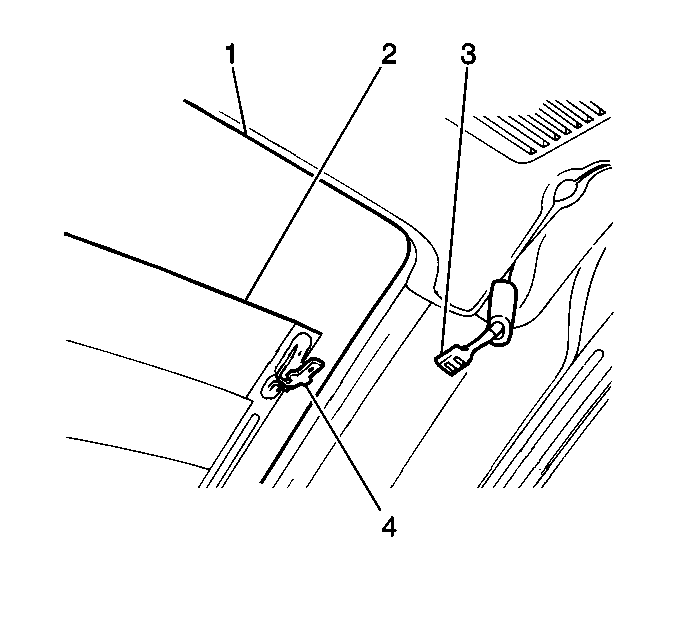 1
2
3
4