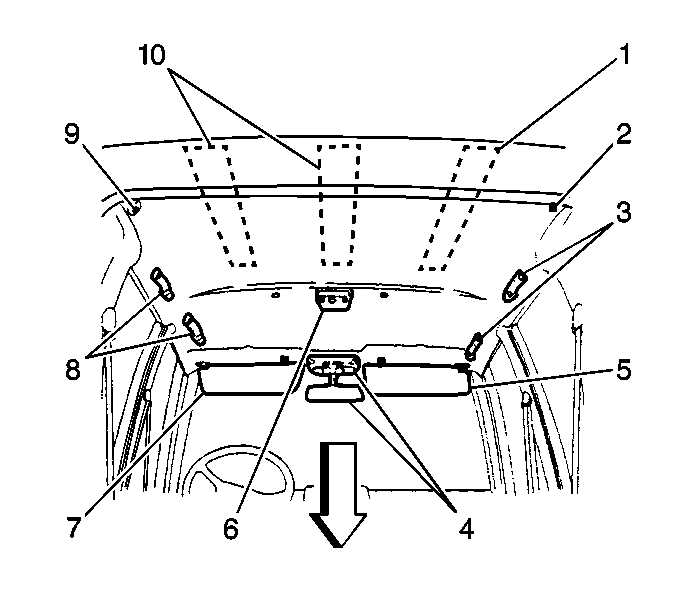 10
1
9
2
3
8
5
7
6
4