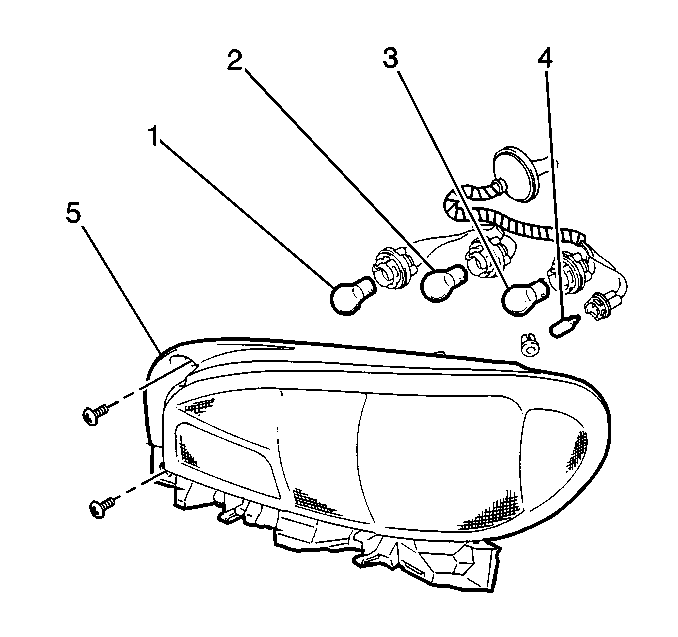 2
3
4
1
5