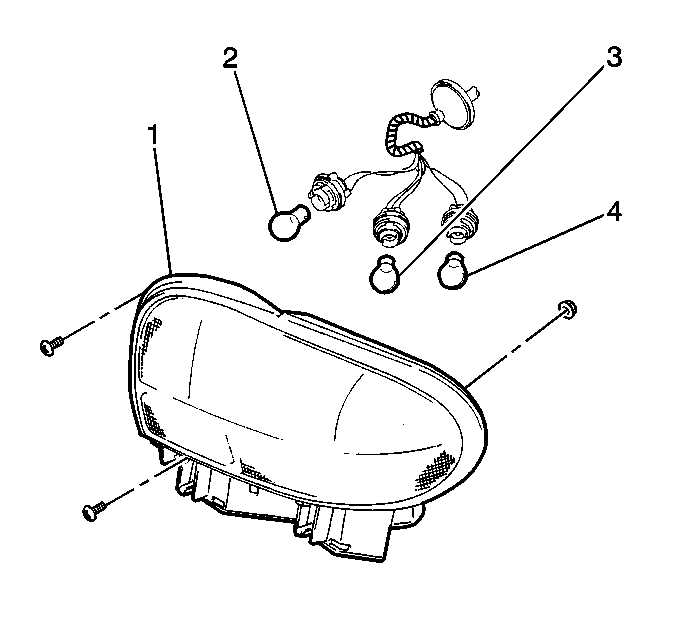 2
3
1
4