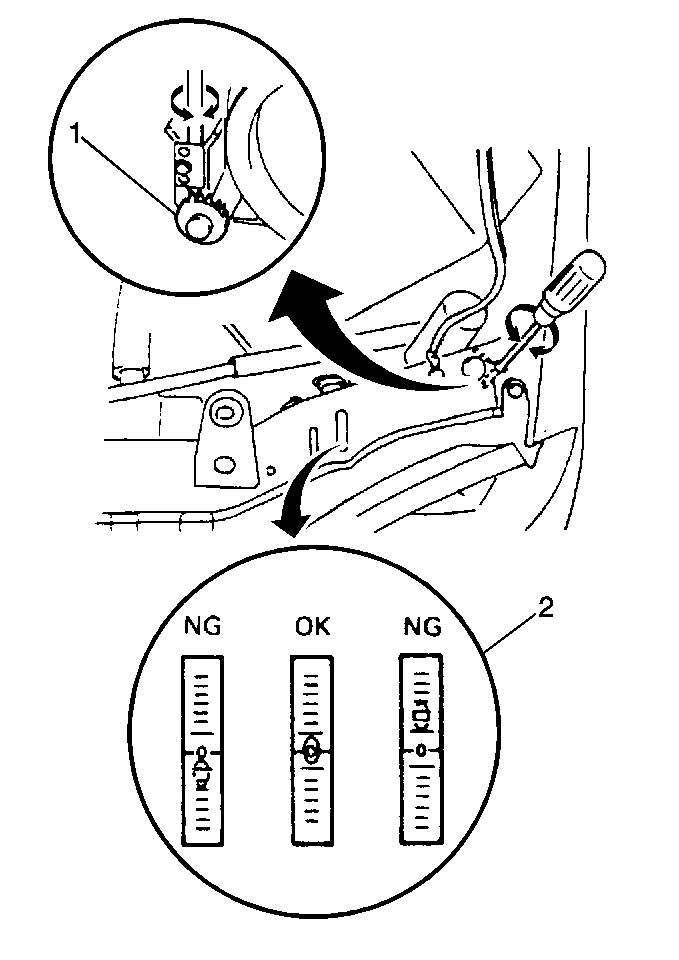 1

2

NG OK NG