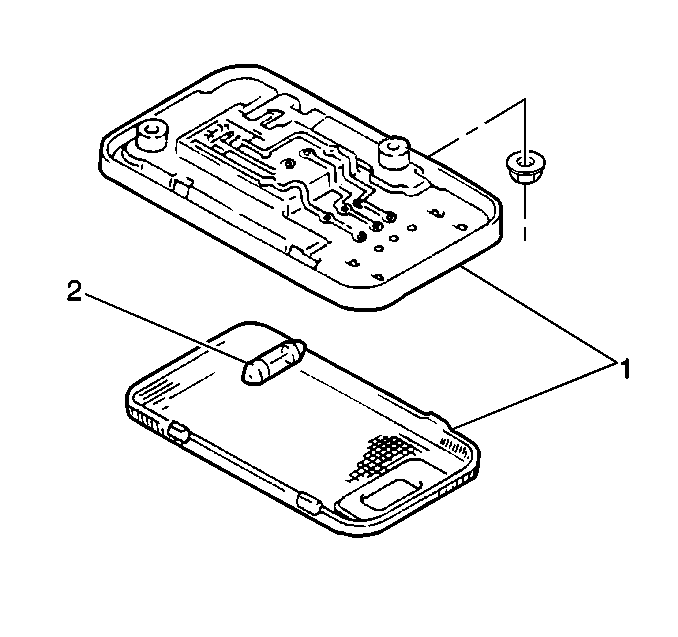 2

1