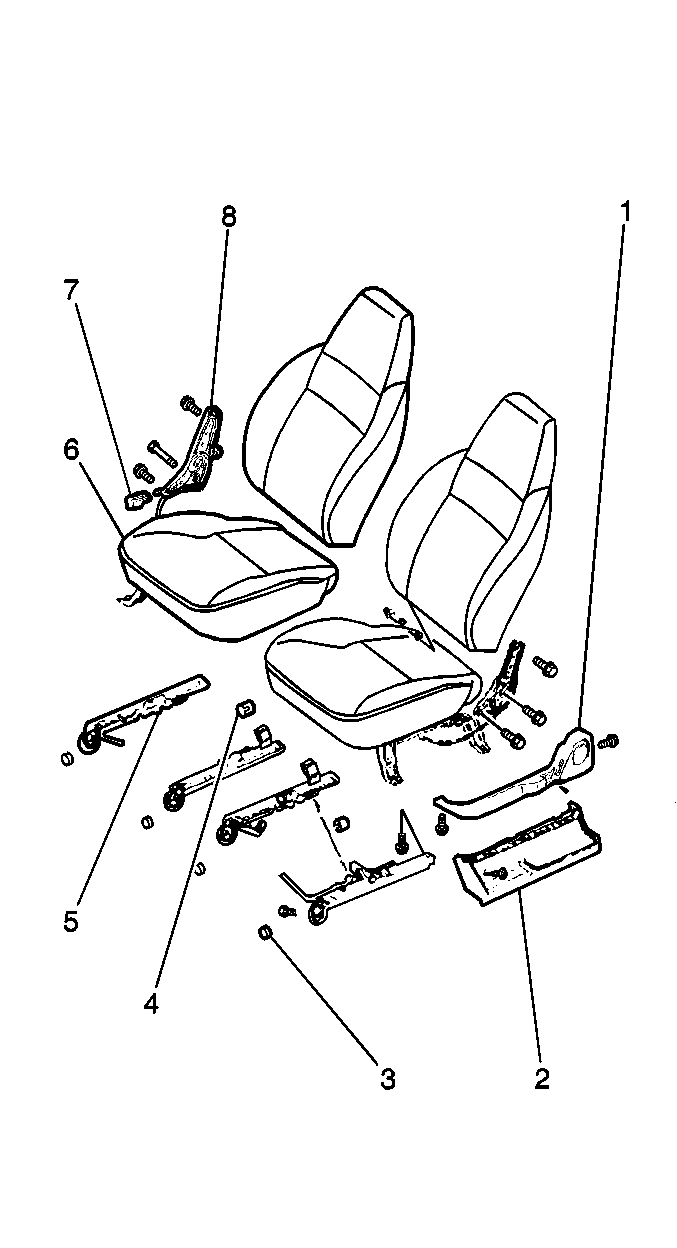 8
1
7
6
5
4
3
2