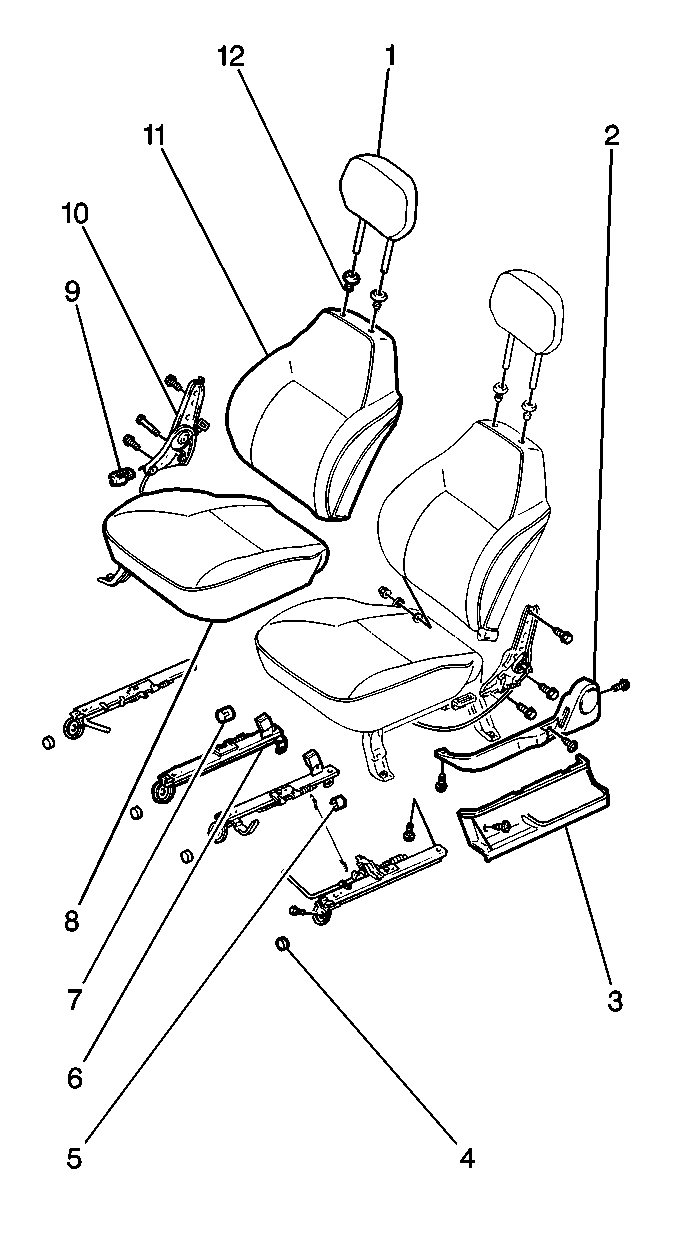 12
1
11
2
10
9
8
7
6
5
4
3