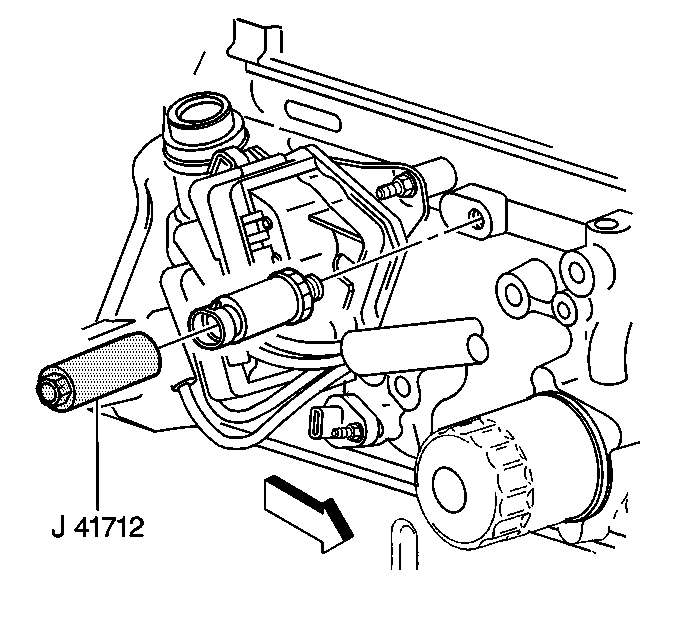 J 41712