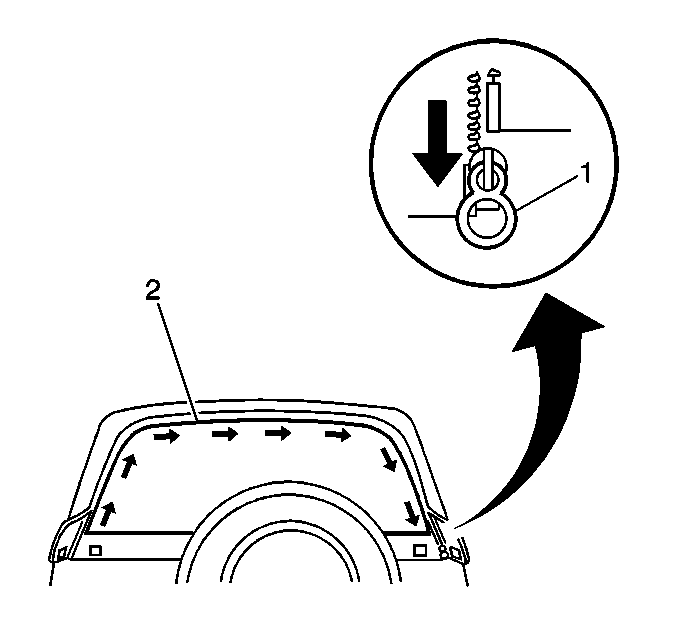 1

2