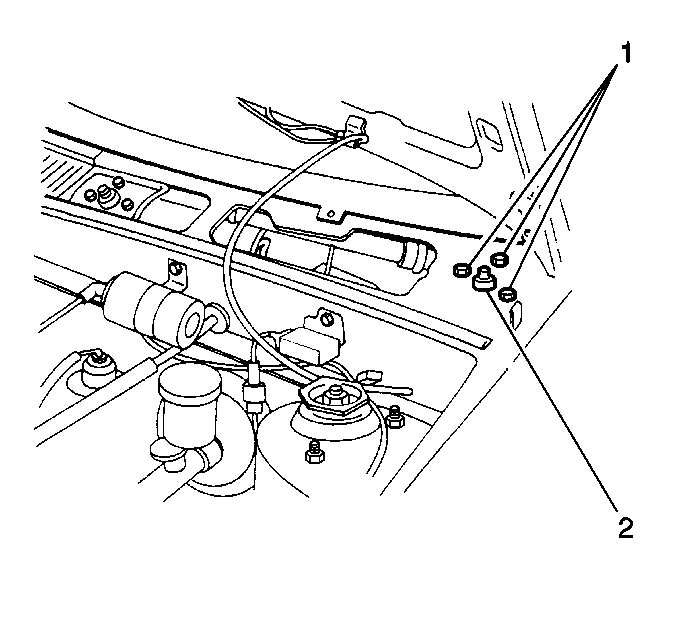 1

2