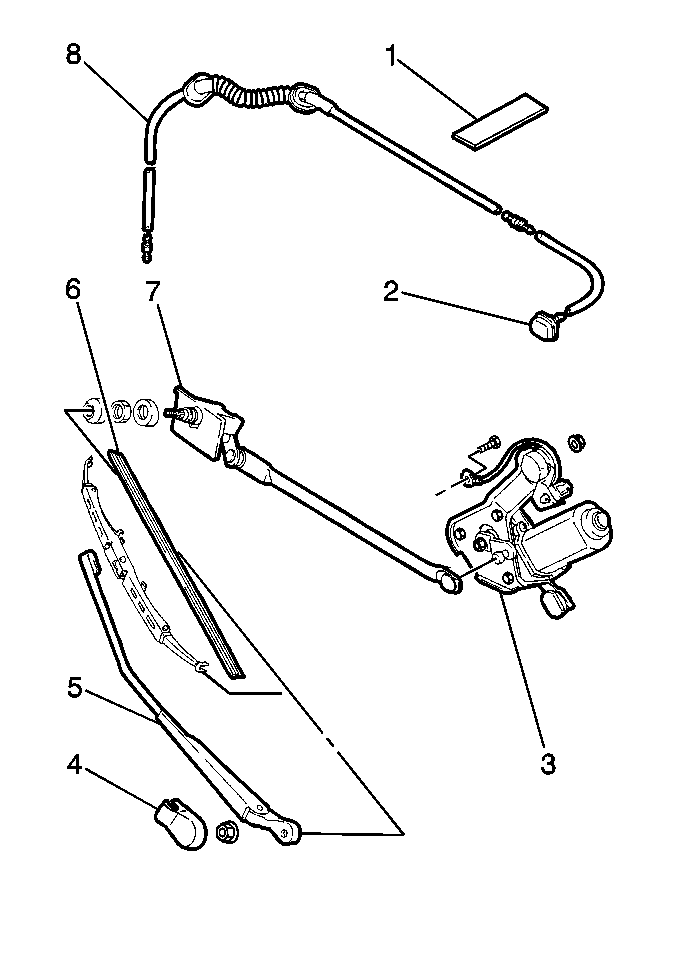 8
1
2
6
7
3
5
4