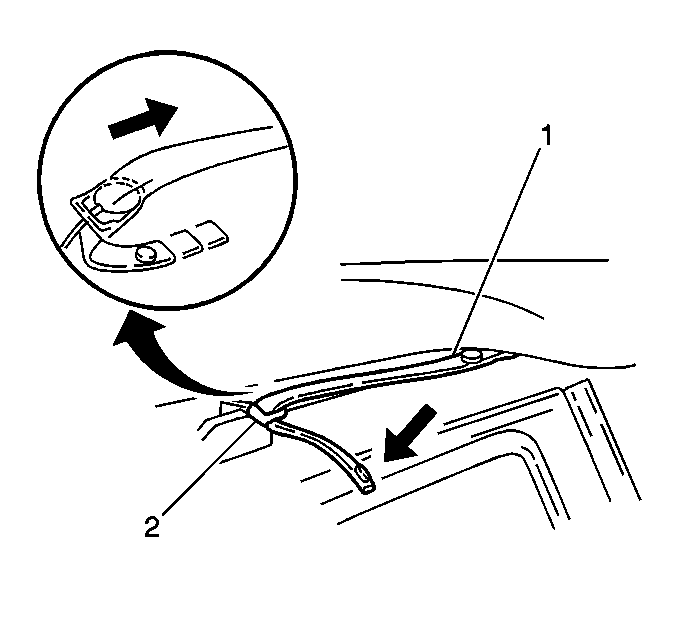 1

2