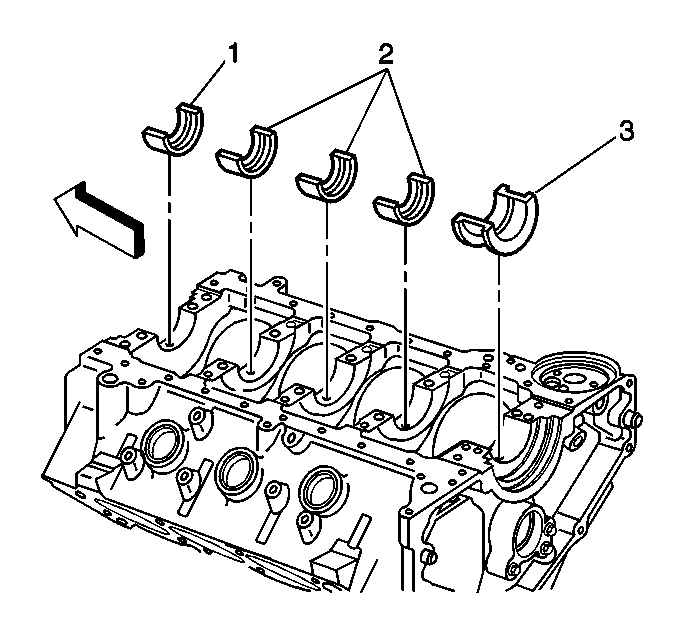 1
2
3