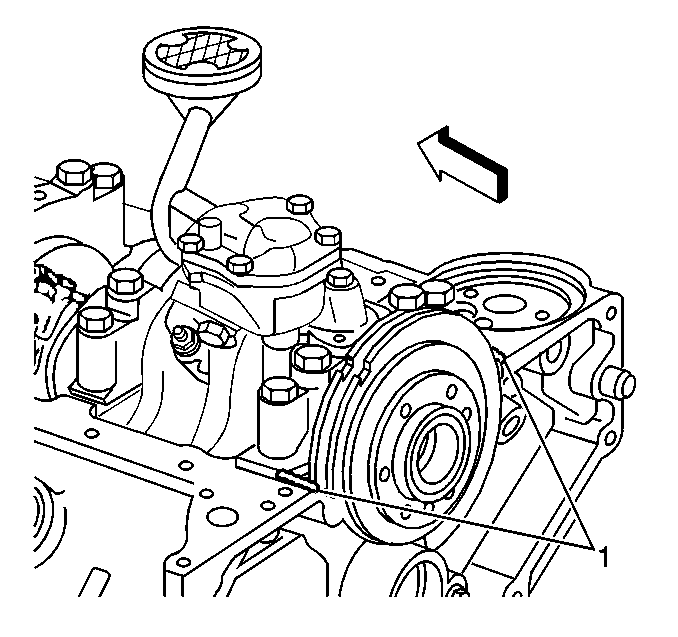 1