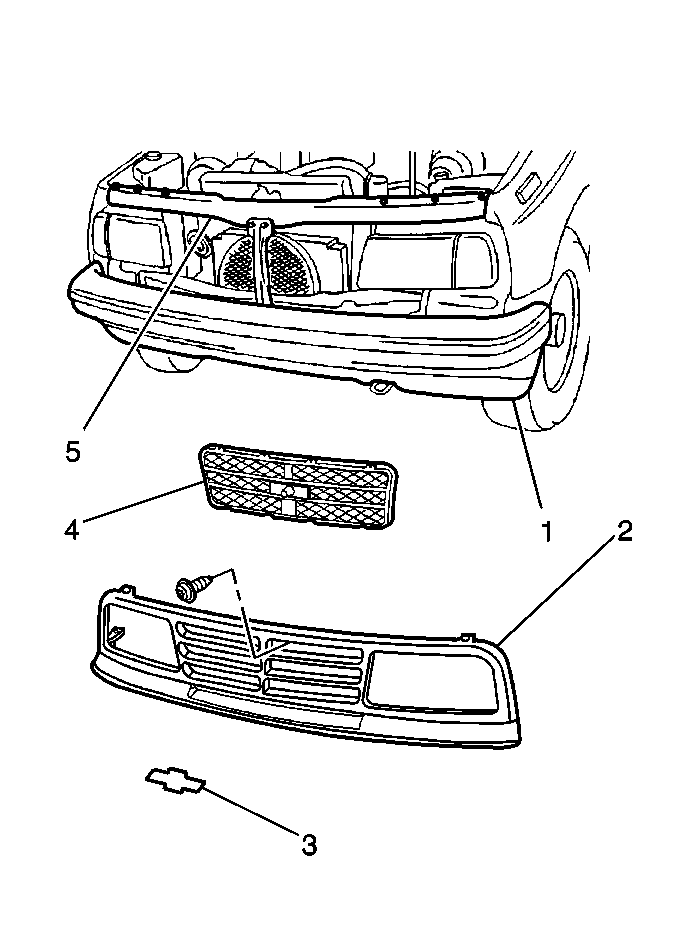 5
4
1
2
3