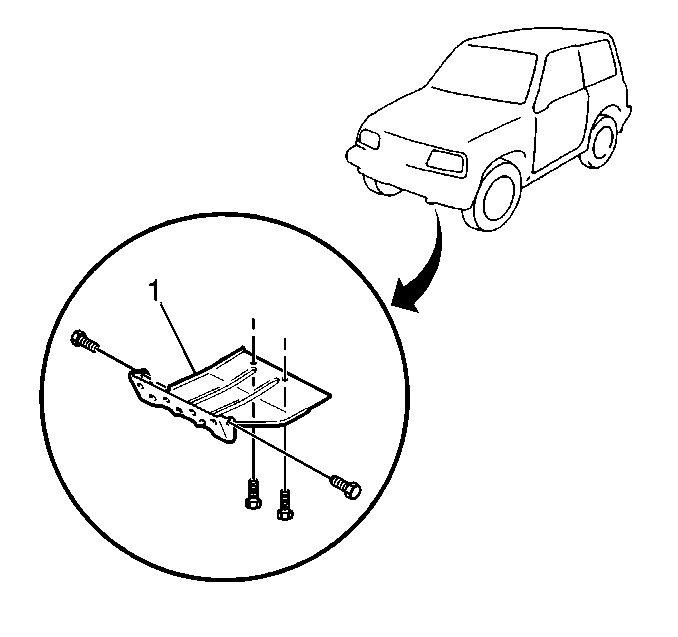 1