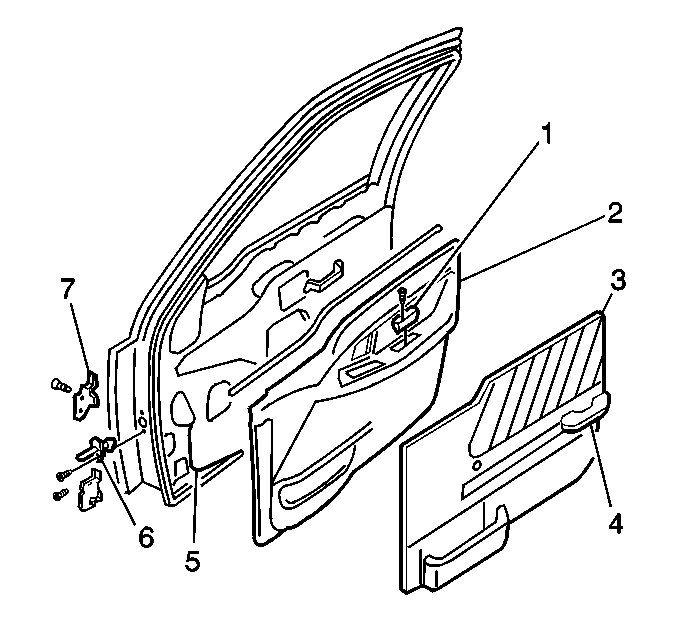 1
2
3
7
4
6
5