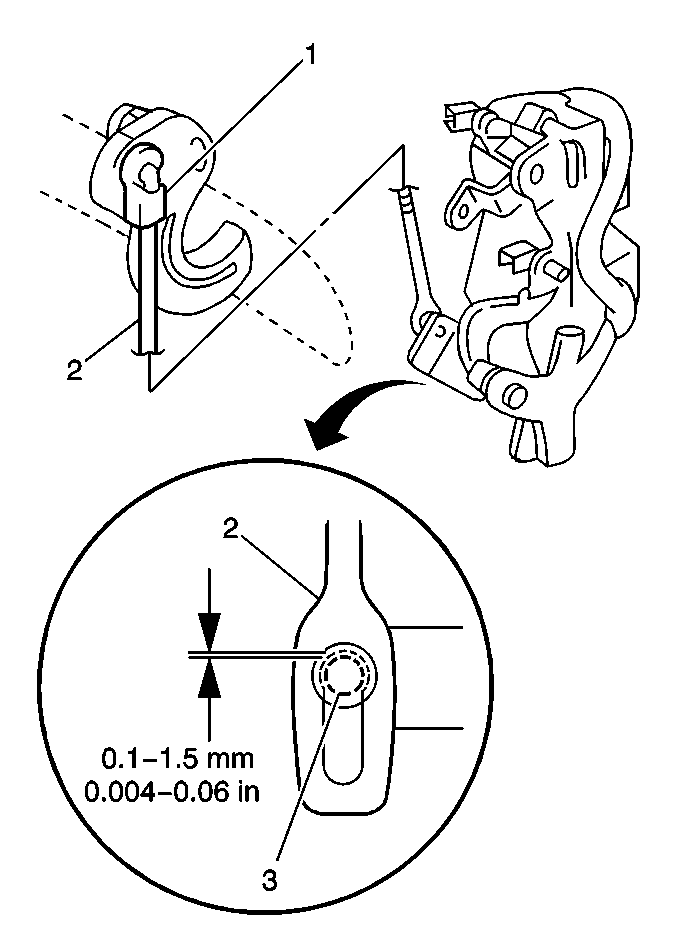 1

2

2

0.1–1.5 mm
0.004–0.06 in

3