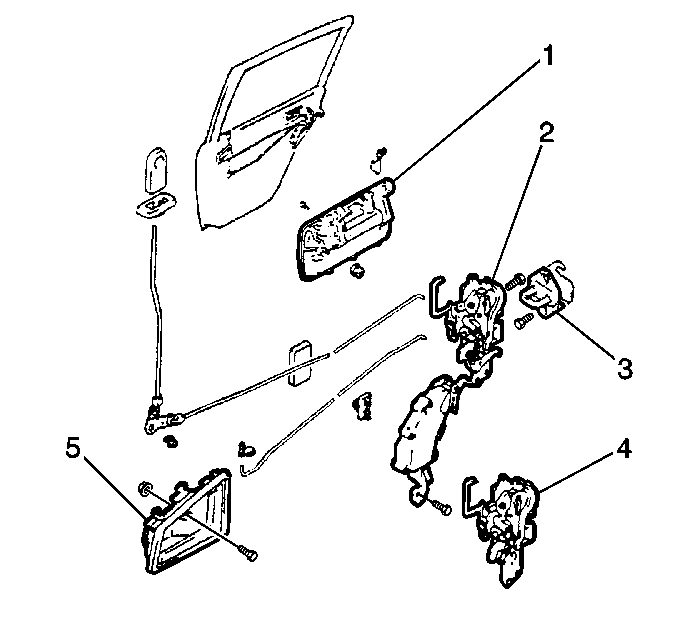 1
2
3
5
4