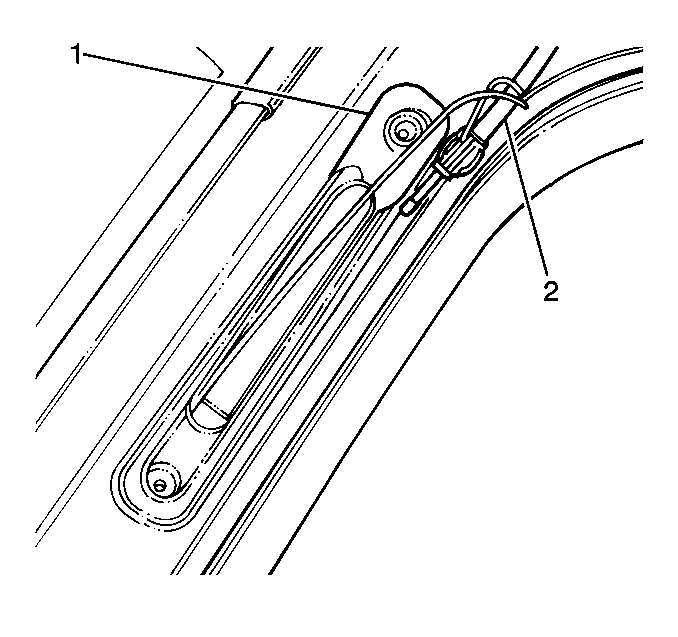 1
2