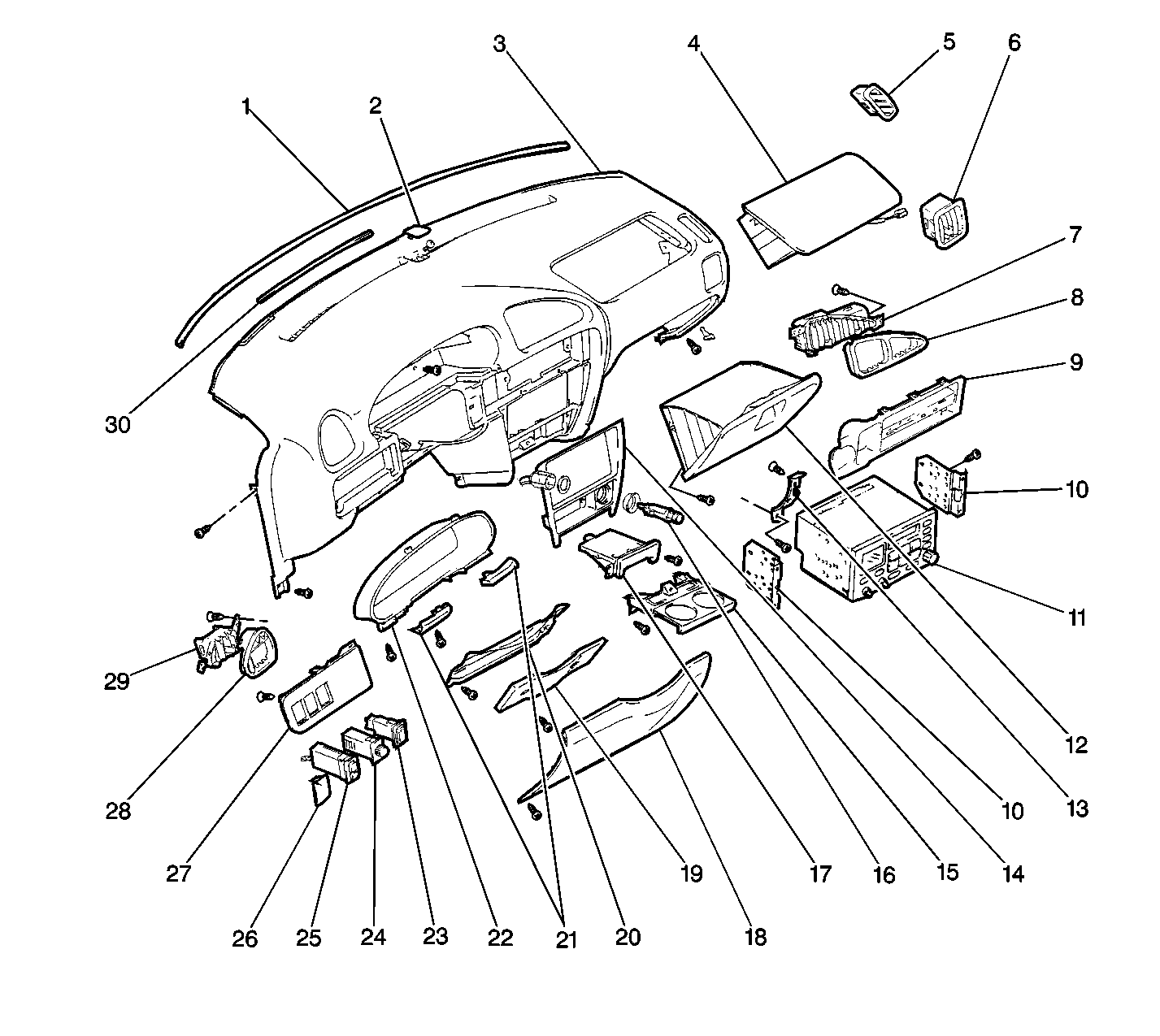 1
2
3
4
5
6
7
8
9
10
11
12
13
10
14
15
16
17
18
19
20
21
22
23
24
25
26
27
28
29
30