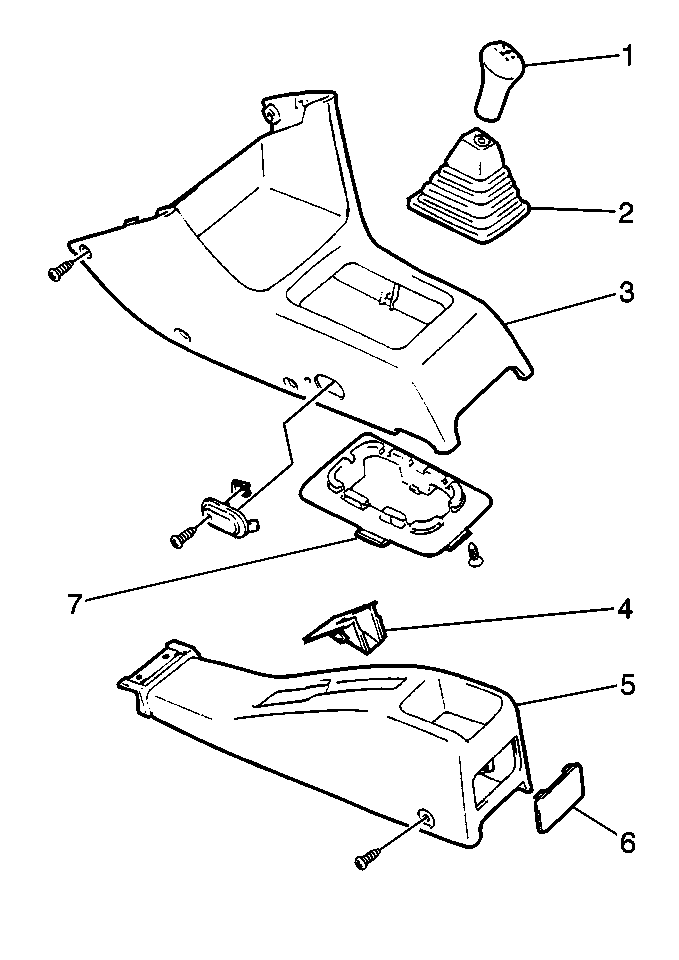 1
2
3
7
4
5
6