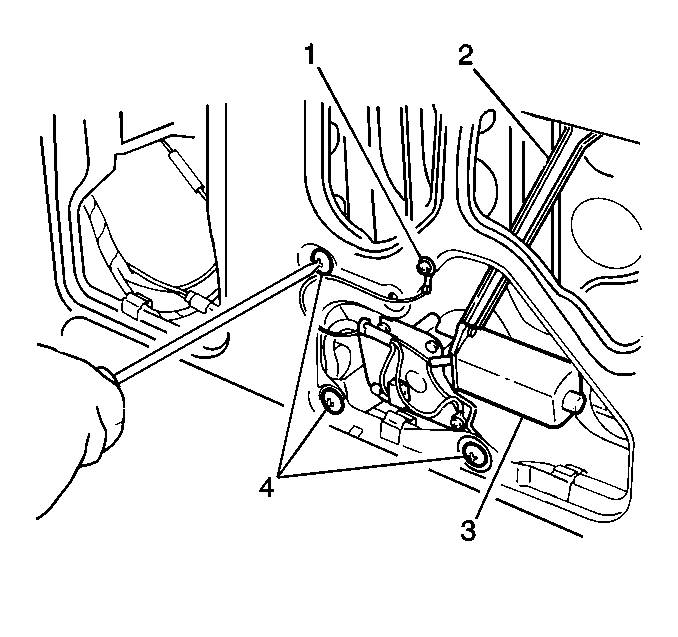 1
2
4
3